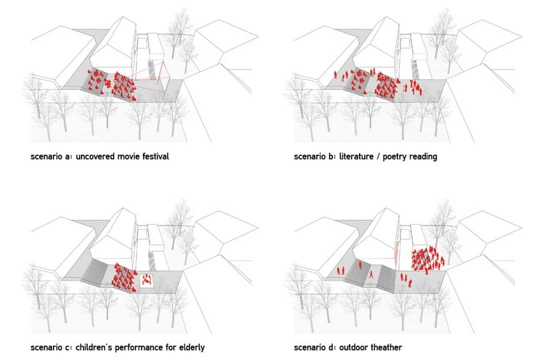 scenario a: uncovered movie festival

scenario b: literature / poetry reading

scenario c: children's performance for elderly

scenario d: outdoor theather