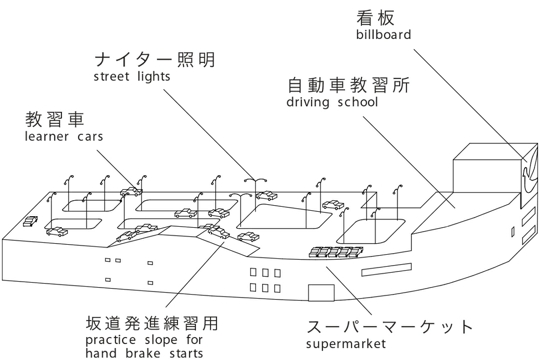 看板
billboard

ナイター照明
street lights

自動車教習所
driving school

教習車
learner cars

坂道発進練習用
practice slope for hand brake starts

スーパーマーケット
supermarket