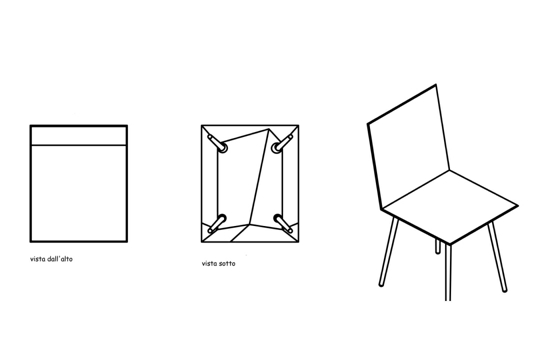 vista dall'alto

vista sotto